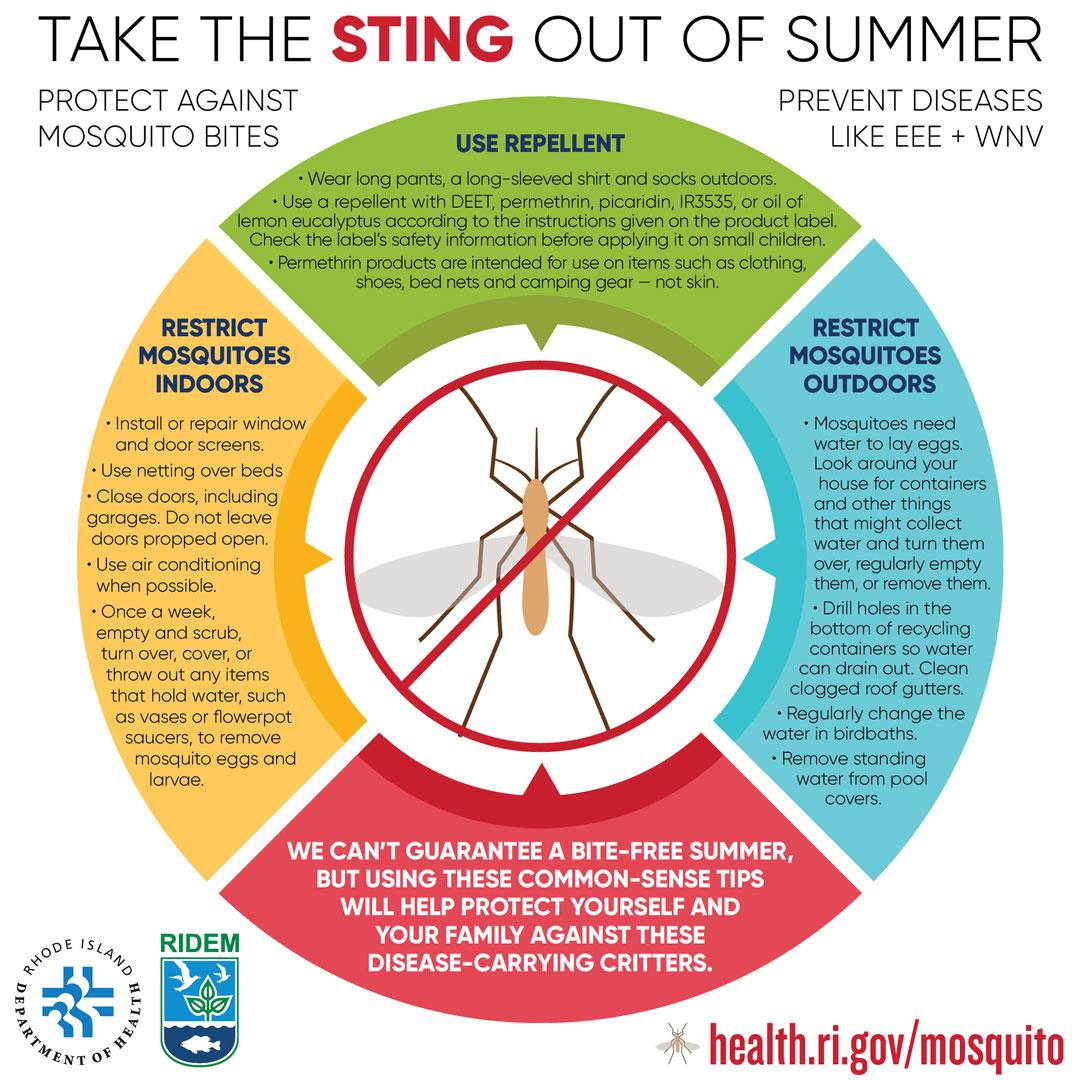 TAKE THE STING OUT OF SUMMER

PROTECT AGAINST MOSQUITO BITES

PREVENT DISEASES LIKE EEE + WNV

USE REPELLENT

• Wear long pants, a long-sleeved shirt and socks outdoors.

• Use a repellent with DEET, permethrin, picaridin, IR3535, or oil of lemon eucalyptus according to the instructions given on the product label. Check the label's safety information before applying it on small children.

• Permethrin products are intended for use on items such as clothing, shoes, bed nets and camping gear — not skin.

RESTRICT MOSQUITOES INDOORS

• Install or repair window and door screens.

• Use netting over beds

• Close doors, including garages. Do not leave doors propped open.

• Use air conditioning when possible.

• Once a week, empty and scrub, turn over, cover, or throw out any items that hold water, such as vases or flowerpot saucers, to remove mosquito eggs and larvae.

RESTRICT MOSQUITOES OUTDOORS

• Mosquitoes need water to lay eggs. Look around your house for containers and other things that might collect water and turn them over, regularly empty them, or remove them.

• Drill holes in the bottom of recycling containers so water can drain out. Clean clogged roof gutters.

• Regularly change the water in birdbaths.

• Remove standing water from pool covers.

WE CAN'T GUARANTEE A BITE-FREE SUMMER, BUT USING THESE COMMON-SENSE TIPS WILL HELP PROTECT YOURSELF AND YOUR FAMILY AGAINST THESE DISEASE-CARRYING CRITTERS.

RHODE ISLAND DEPARTMENT OF HEALTH

RIDEM

health.ri.gov/mosquito